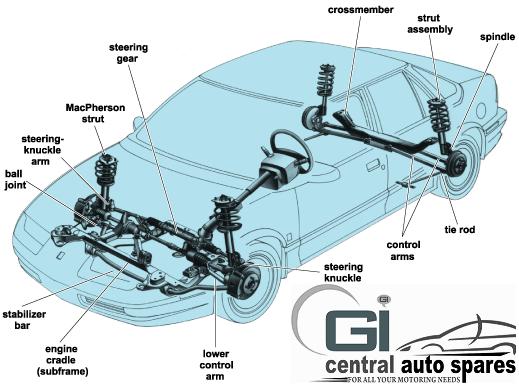 crossmember

strut assembly

spindle

steering gear

MacPherson strut

steering-knuckle arm

ball joint

tie rod

control arms

steering knuckle

stabilizer bar

engine cradle (subframe)

lower control arm

GI

GI

central auto spares

FOR ALL YOUR MOTORING NEEDS